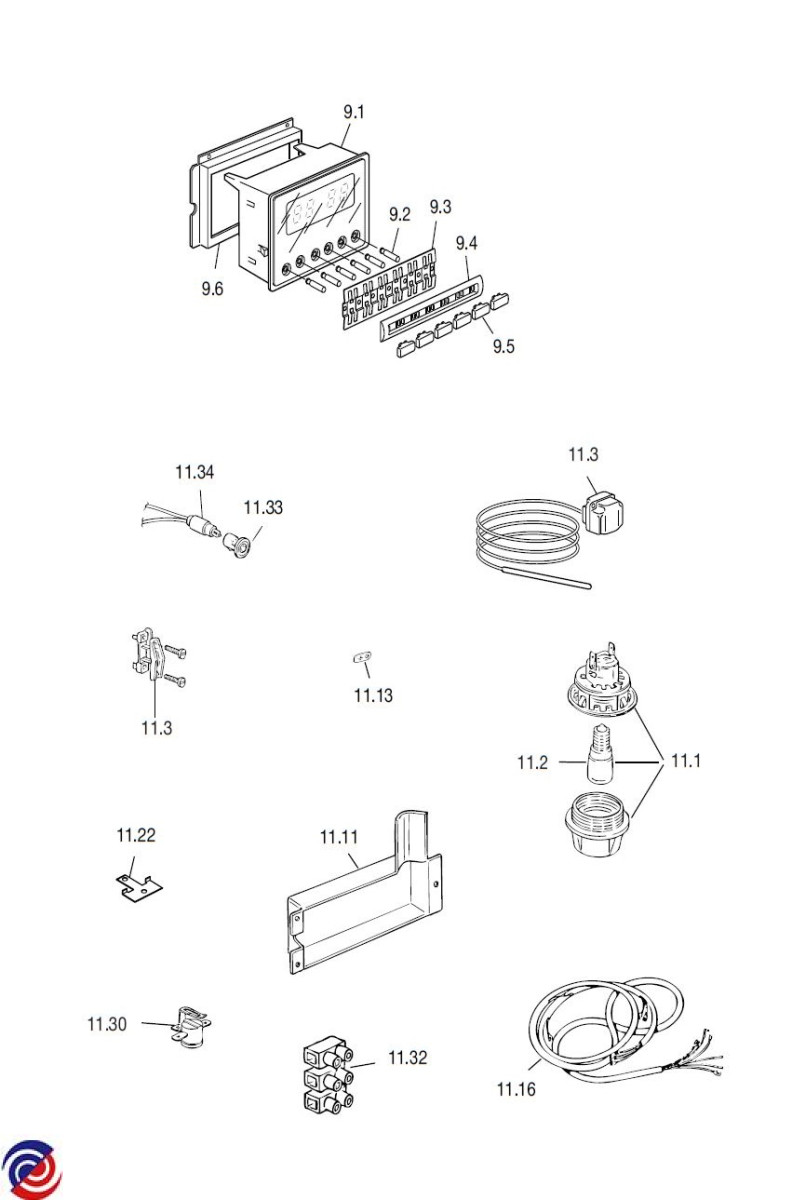 9.1
9.2
9.3
9.4
9.6
9.5

11.34
11.33
11.3

11.3
11.13

11.2
11.1

11.22
11.11

11.30
11.32
11.16